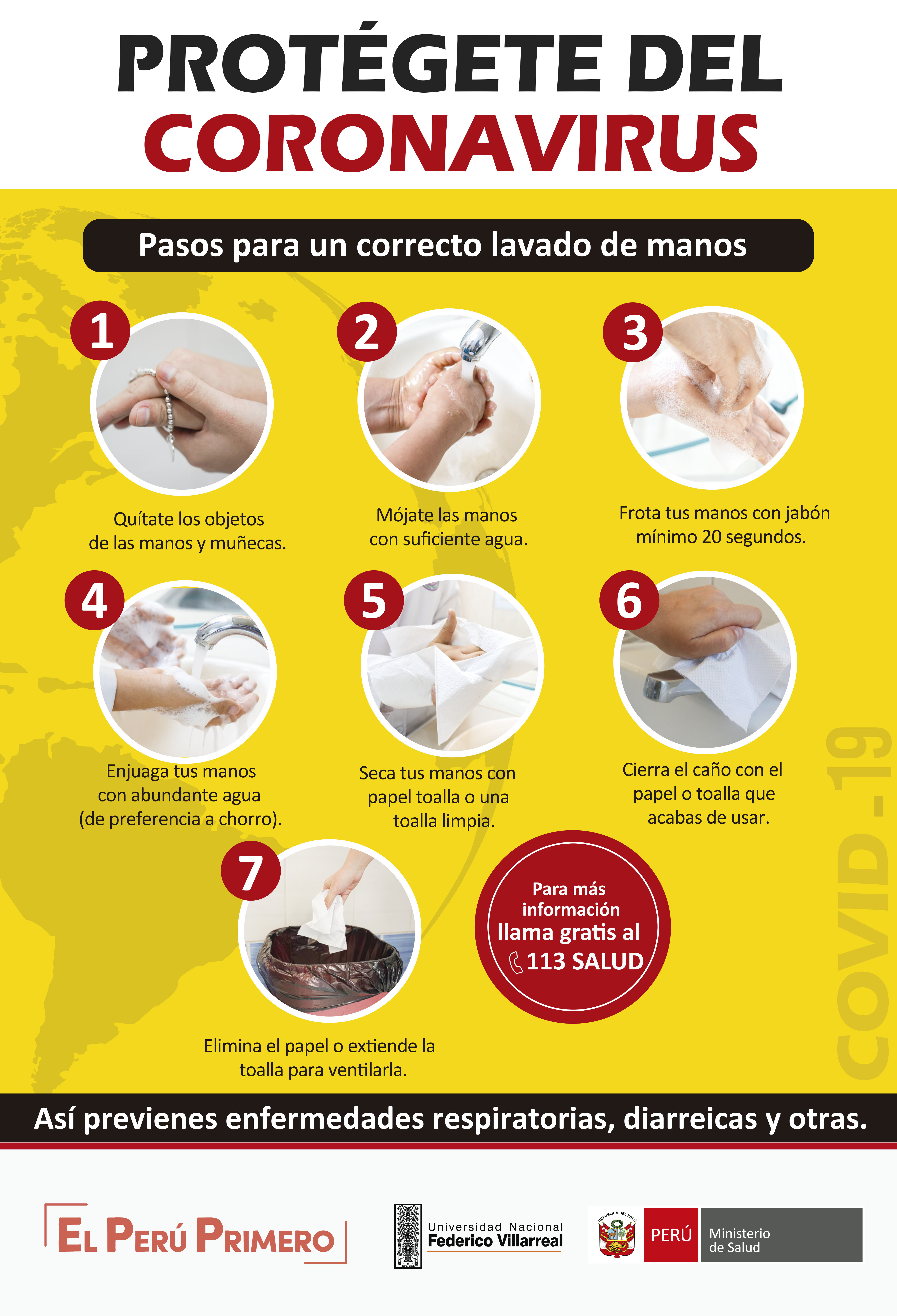 PROTÉGETE DEL
CORONAVIRUS

Pasos para un correcto lavado de manos

1
Quítate los objetos de las manos y muñecas.

2
Mójate las manos con suficiente agua.

3
Frota tus manos con jabón mínimo 20 segundos.

4
Enjuaga tus manos con abundante agua (de preferencia a chorro).

5
Seca tus manos con papel toalla o una toalla limpia.

6
Cierra el caño con el papel o toalla que acabas de usar.

7
Elimina el papel o extiende la toalla para ventilarla.

Para más información llama gratis al 113 SALUD

COVID-19

Así previenes enfermedades respiratorias, diarreicas y otras.

EL PERÚ PRIMERO

Universidad Nacional Federico Villarreal

REPÚBLICA DEL PERÚ
PERÚ Ministerio de Salud